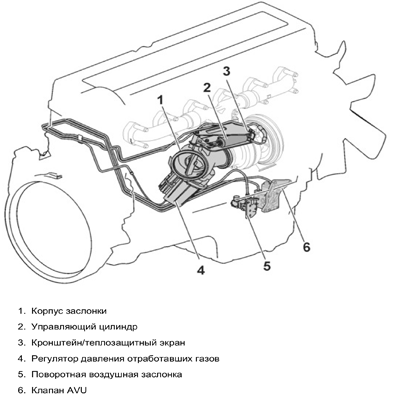 1
2
3
4
5
6

1. Корпус заслонки
2. Управляющий цилиндр
3. Кронштейн/теплозащитный экран
4. Регулятор давления отработавших газов
5. Поворотная воздушная заслонка
6. Клапан AVU